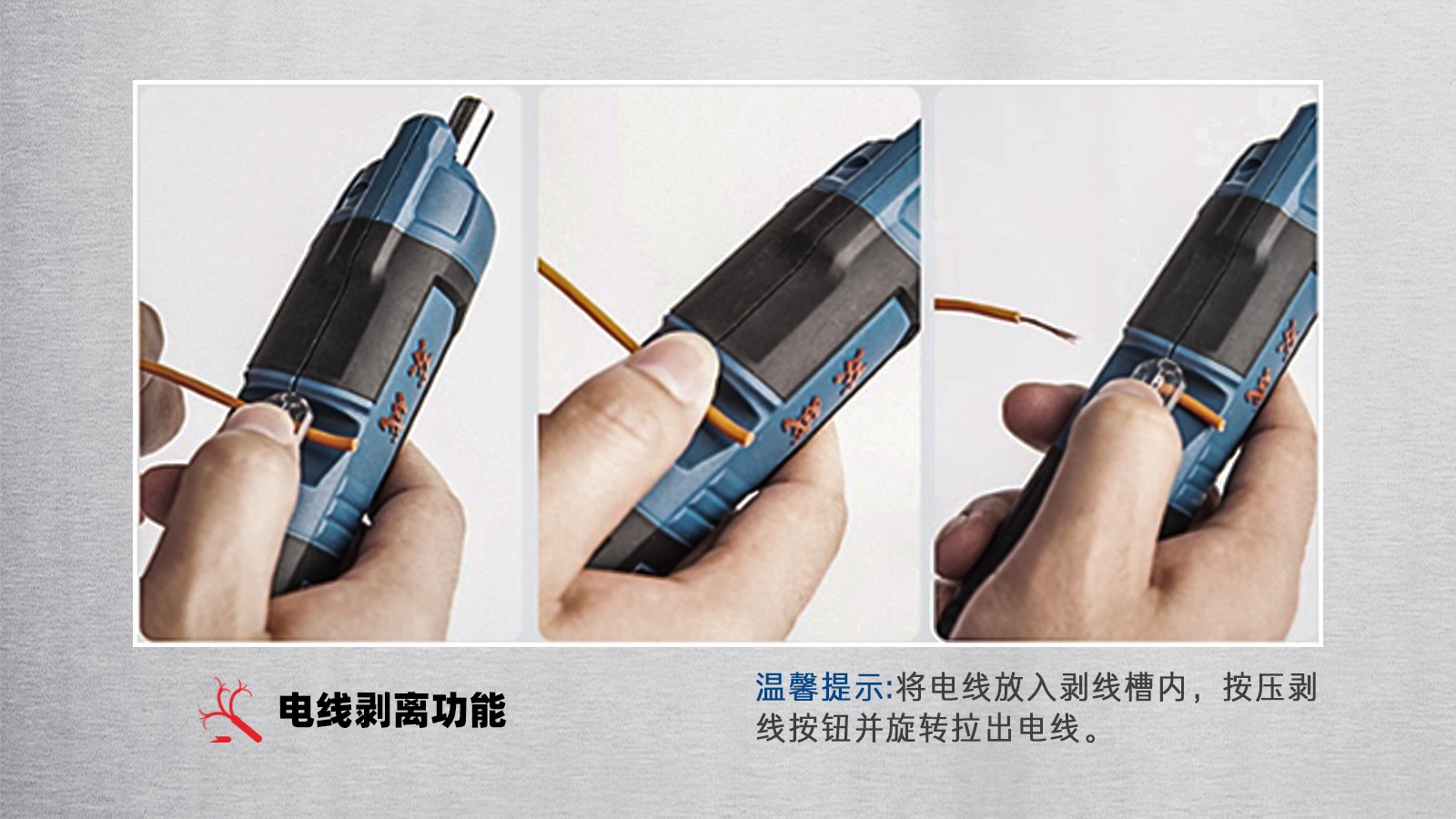 电线剥离功能

温馨提示:将电线放入剥线槽内，按压剥线按钮并旋转拉出电线。