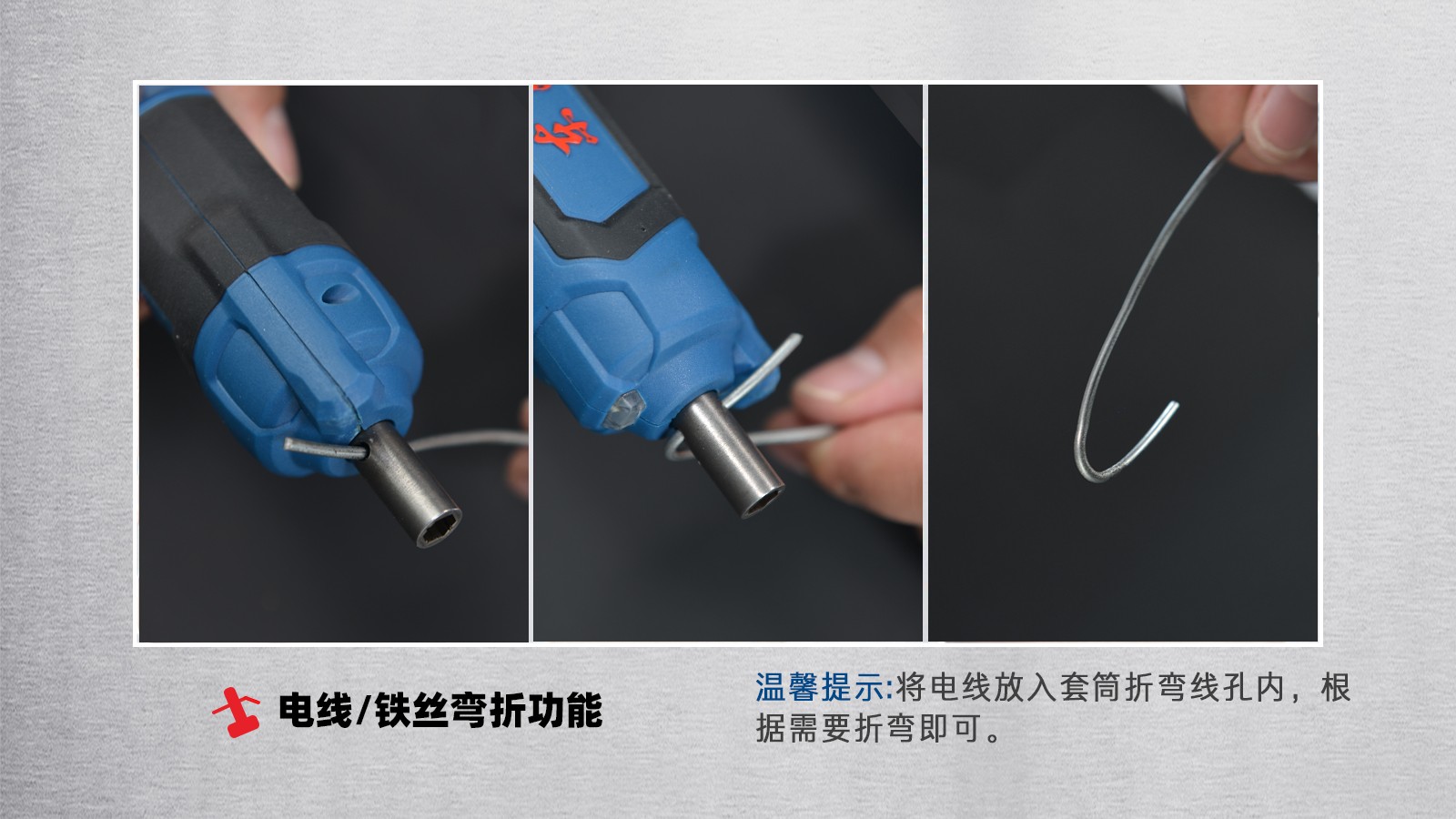 电线/铁丝弯折功能

温馨提示:将电线放入套筒折弯线孔内，根据需要折弯即可。